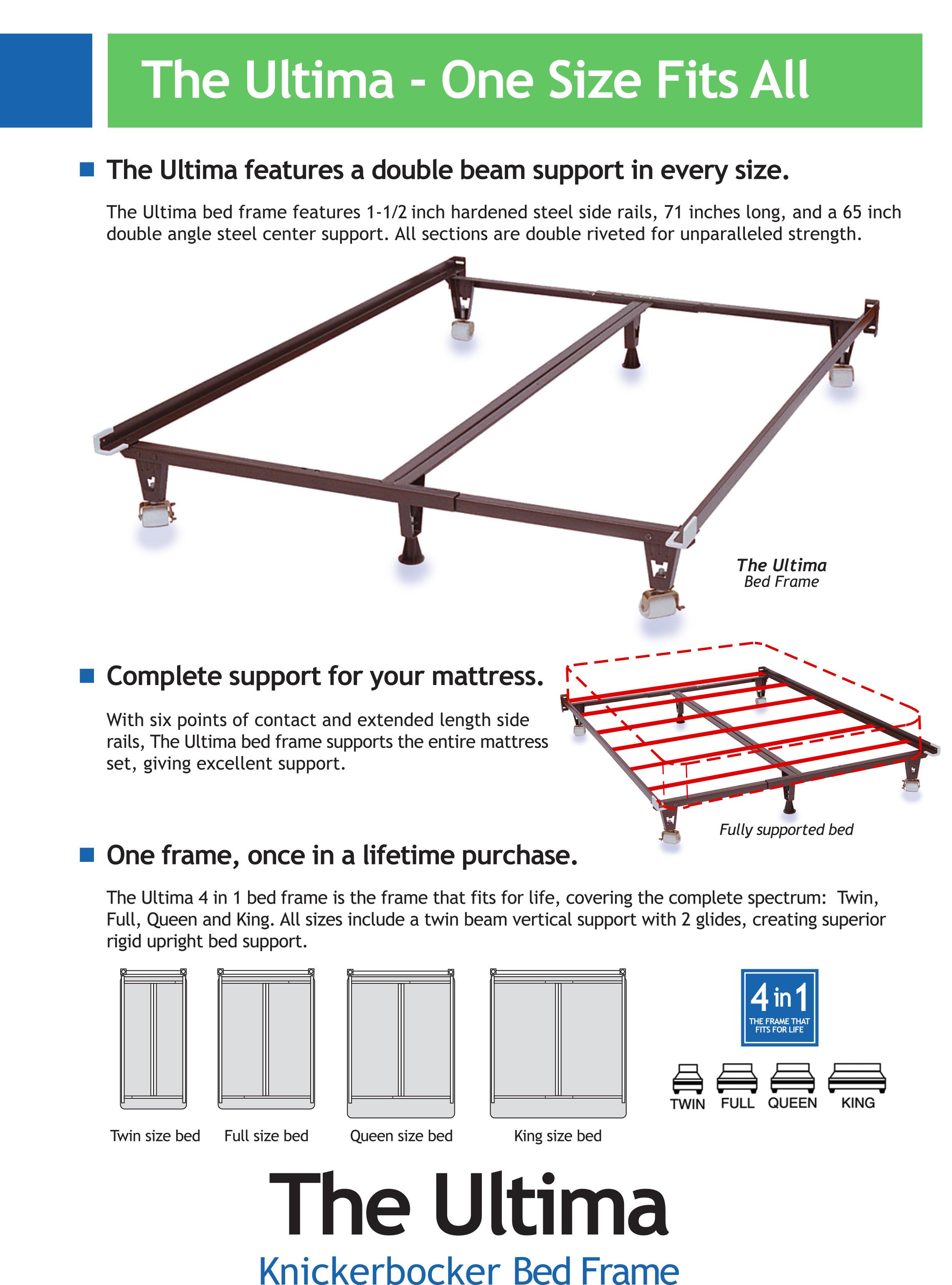 The Ultima - One Size Fits All

The Ultima features a double beam support in every size.

The Ultima bed frame features 1-1/2 inch hardened steel side rails, 71 inches long, and a 65 inch double angle steel center support. All sections are double riveted for unparalleled strength.

The Ultima
Bed Frame

Complete support for your mattress.

With six points of contact and extended length side rails, The Ultima bed frame supports the entire mattress set, giving excellent support.

Fully supported bed

One frame, once in a lifetime purchase.

The Ultima 4 in 1 bed frame is the frame that fits for life, covering the complete spectrum: Twin, Full, Queen and King. All sizes include a twin beam vertical support with 2 glides, creating superior rigid upright bed support.

Twin size bed Full size bed Queen size bed King size bed

4 in 1
THE FRAME THAT FITS FOR LIFE

TWIN FULL QUEEN KING

The Ultima
Knickerbocker Bed Frame